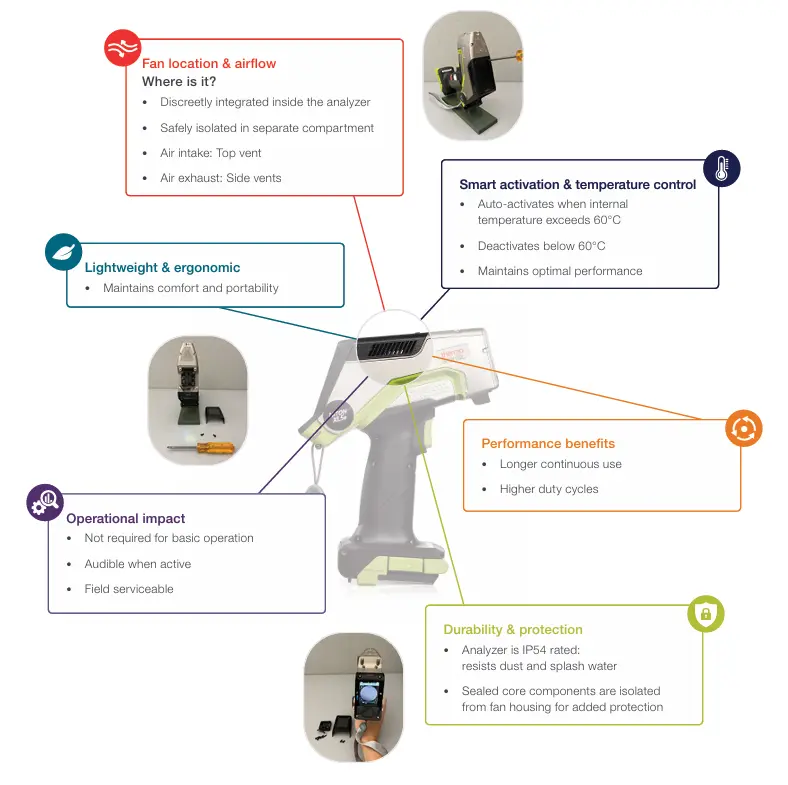 Fan location & airflow
Where is it?
• Discreetly integrated inside the analyzer
• Safely isolated in separate compartment
• Air intake: Top vent
• Air exhaust: Side vents

Smart activation & temperature control
• Auto-activates when internal temperature exceeds 60°C
• Deactivates below 60°C
• Maintains optimal performance

Lightweight & ergonomic
• Maintains comfort and portability

Performance benefits
• Longer continuous use
• Higher duty cycles

Operational impact
• Not required for basic operation
• Audible when active
• Field serviceable

Durability & protection
• Analyzer is IP54 rated: resists dust and splash water
• Sealed core components are isolated from fan housing for added protection